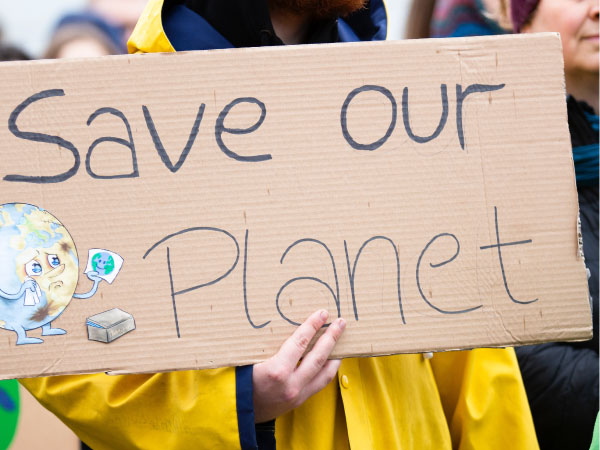 Save our Planet