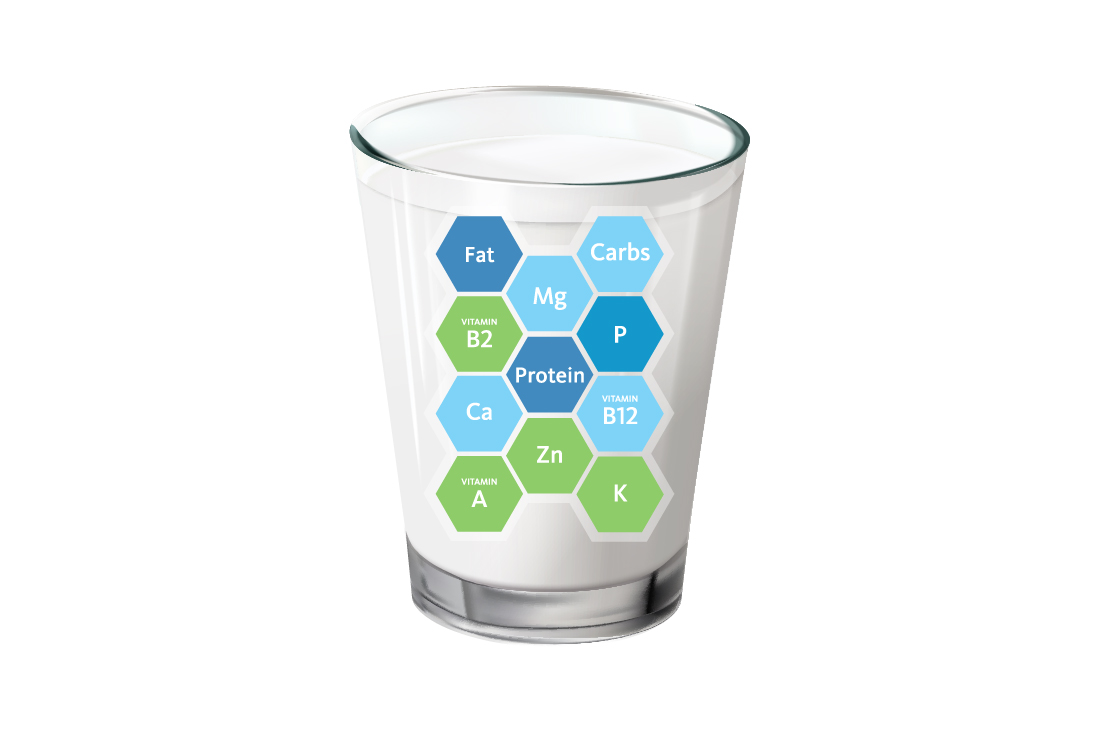 Fat
Carbs
Mg
VITAMIN
B2
P
Protein
Ca
VITAMIN
B12
Zn
VITAMIN
A
K