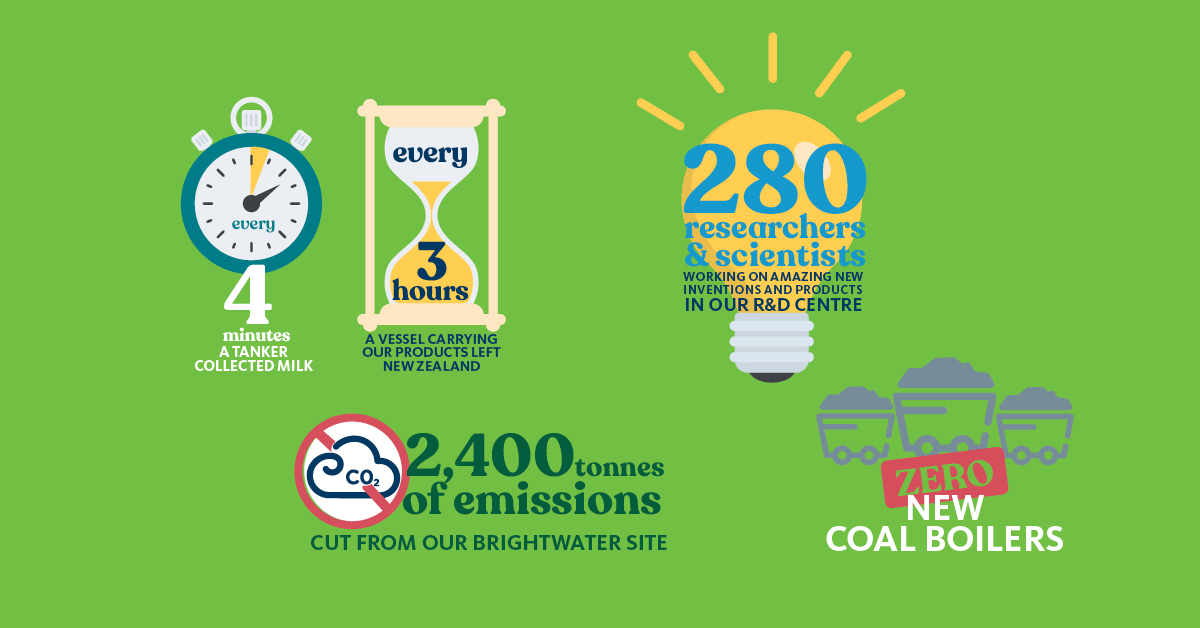 every
4
minutes
A TANKER
COLLECTED MILK

every
3
hours
A VESSEL CARRYING OUR PRODUCTS LEFT NEW ZEALAND

280
researchers & scientists
WORKING ON AMAZING NEW INVENTIONS AND PRODUCTS IN OUR R&D CENTRE

$CO_2$
2,400 tonnes of emissions
CUT FROM OUR BRIGHTWATER SITE

ZERO
NEW
COAL BOILERS